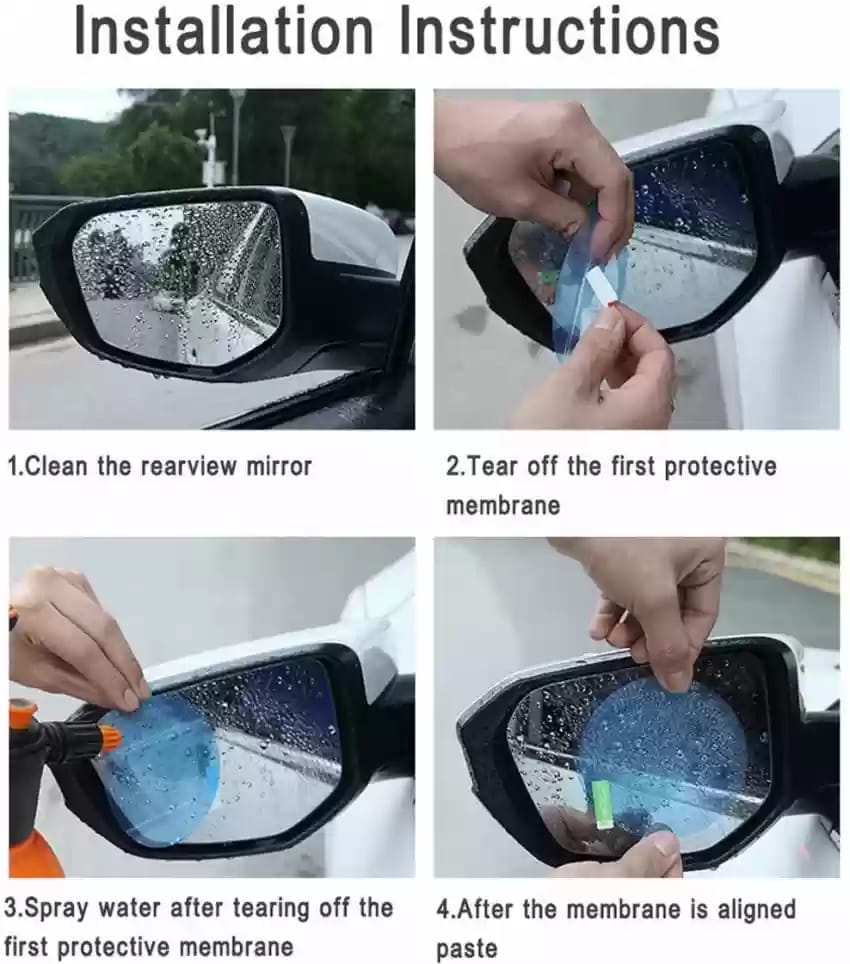 Installation Instructions

1.Clean the rearview mirror

2.Tear off the first protective membrane

3.Spray water after tearing off the first protective membrane

4.After the membrane is aligned paste